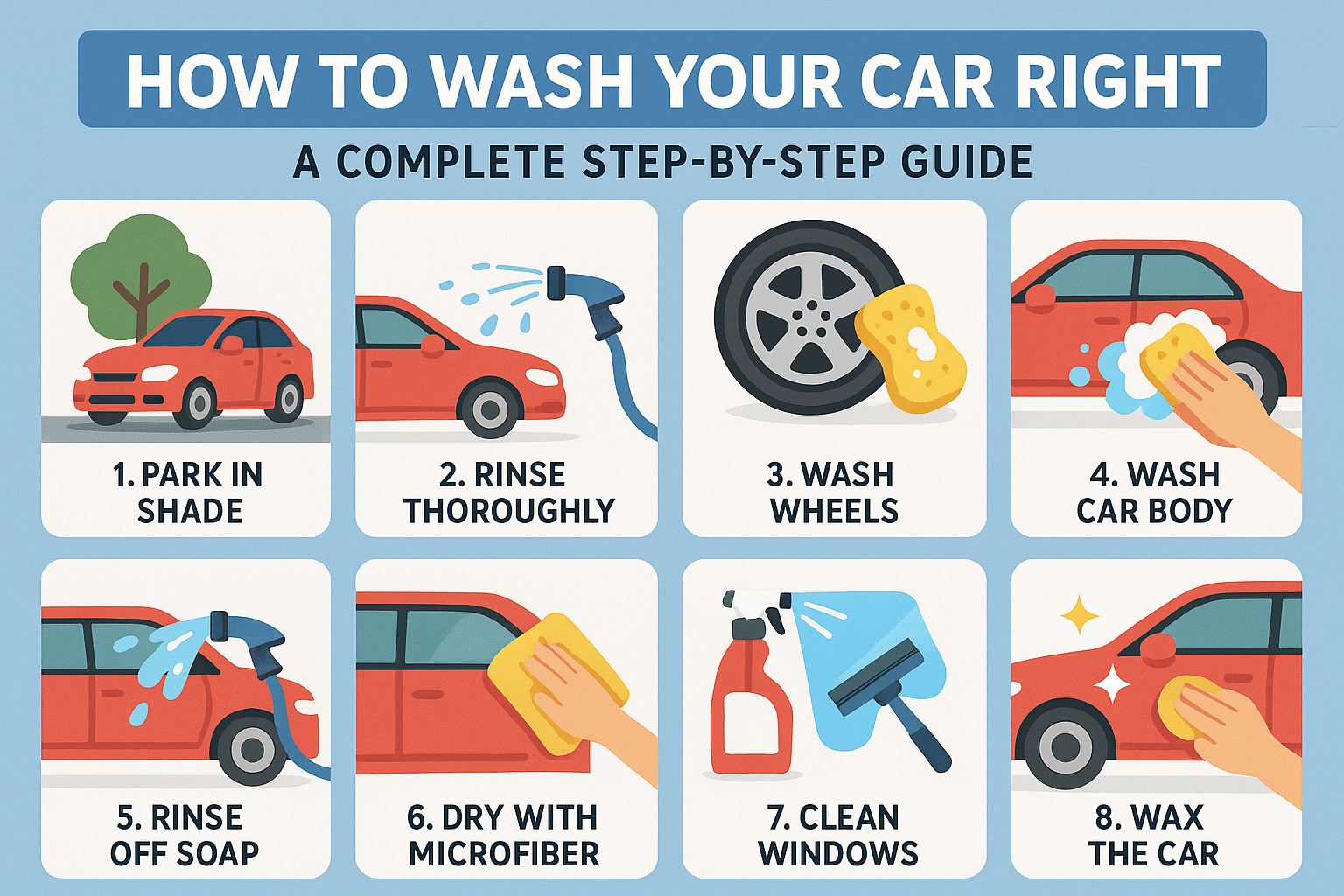 HOW TO WASH YOUR CAR RIGHT

A COMPLETE STEP-BY-STEP GUIDE

1. PARK IN SHADE

2. RINSE THOROUGHLY

3. WASH WHEELS

4. WASH CAR BODY

5. RINSE OFF SOAP

6. DRY WITH MICROFIBER

7. CLEAN WINDOWS

8. WAX THE CAR